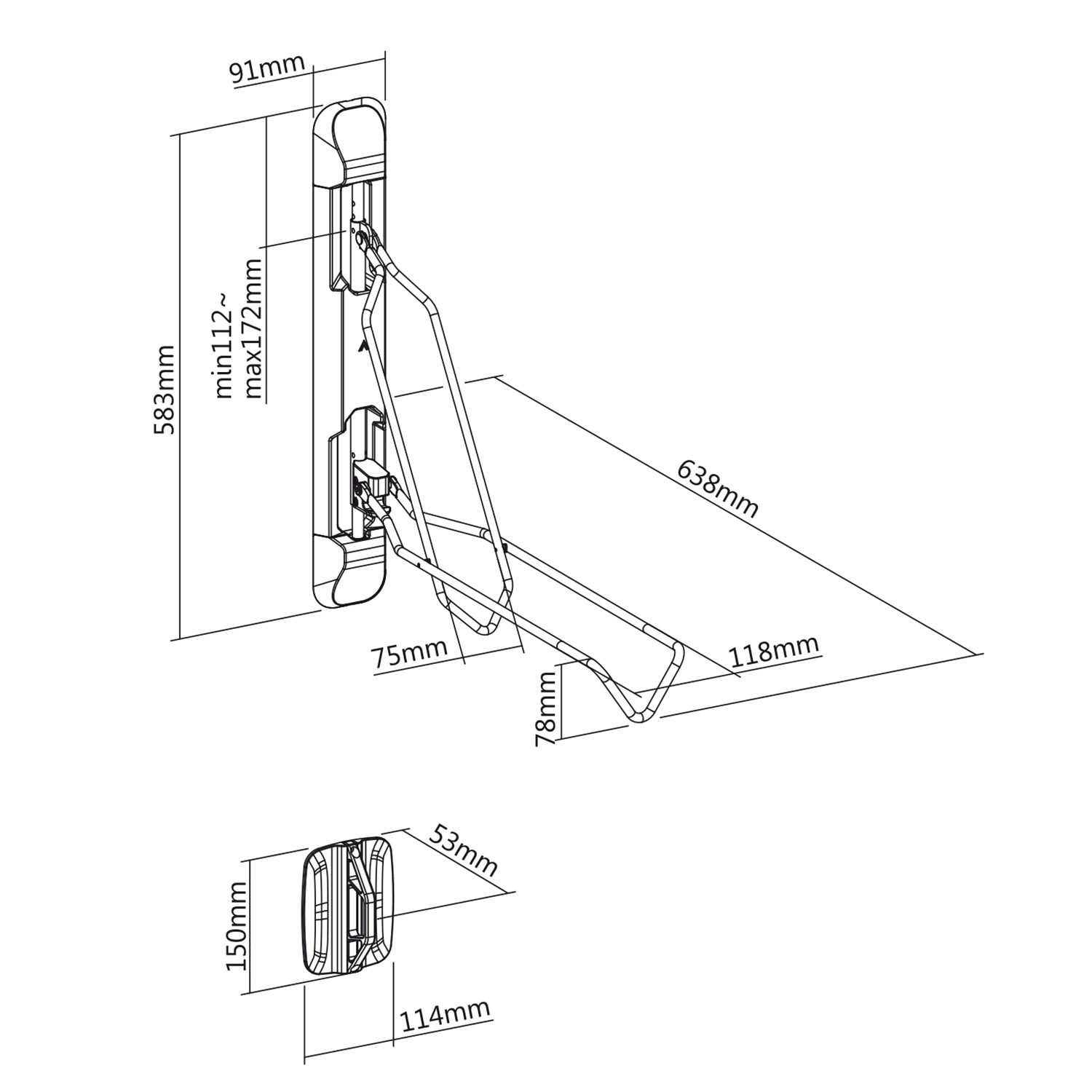 91mm

583mm

min112~
max172mm

638mm

75mm

118mm

78mm

53mm

150mm

114mm