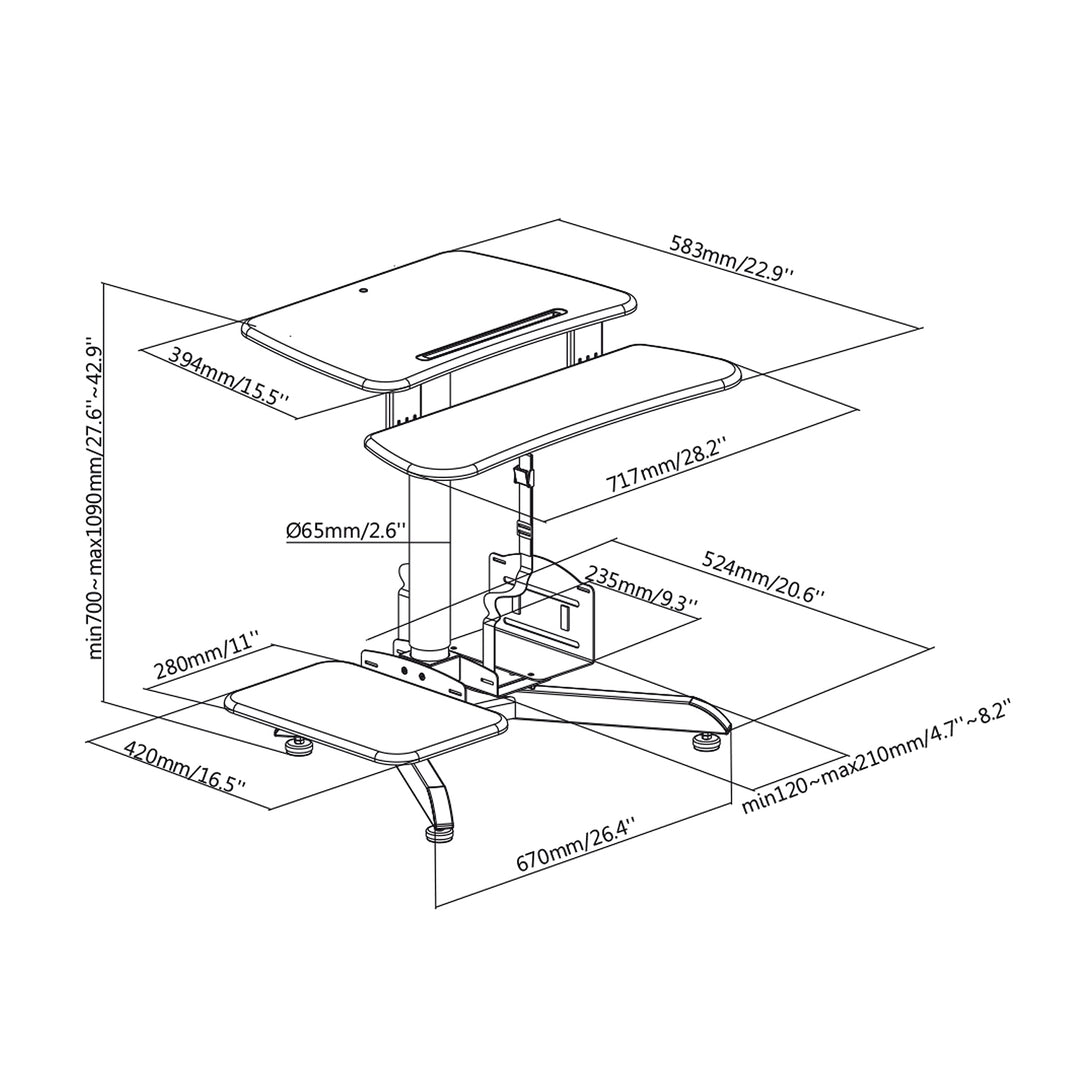 583mm/22.9''

394mm/15.5''

min700~max1090mm/27.6''~42.9''

717mm/28.2''

Ø65mm/2.6''

524mm/20.6''

235mm/9.3''

280mm/11''

420mm/16.5''

min120~max210mm/4.7''~8.2''

670mm/26.4''